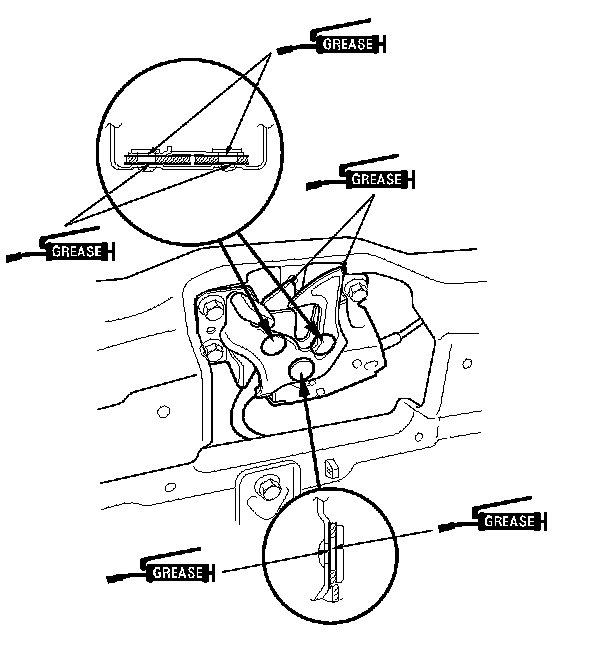 GREASE

GREASE

GREASE

GREASE

GREASE