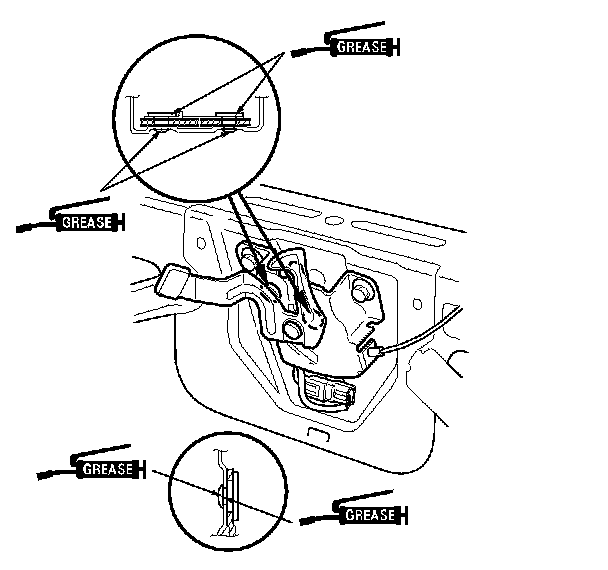 GREASE

GREASE

GREASE

GREASE