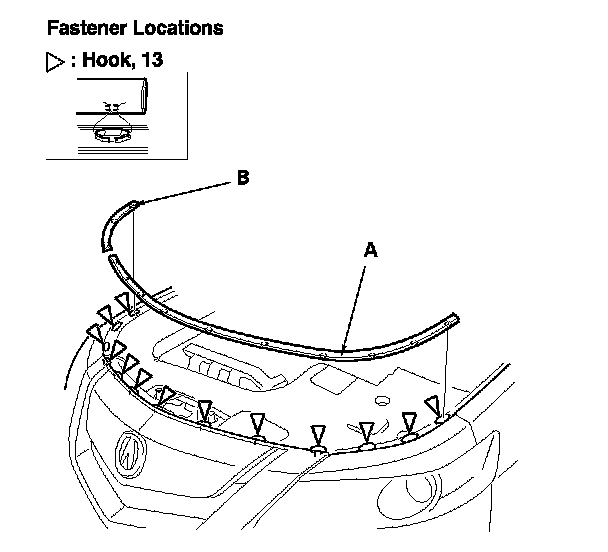 Fastener Locations

▷ : Hook, 13

B

A