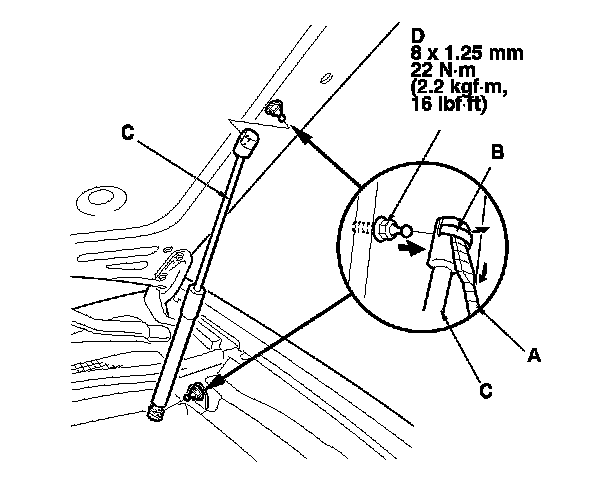 D
8 x 1.25 mm
22 N·m
(2.2 kgf·m,
16 lbf·ft)

C

B

A

C