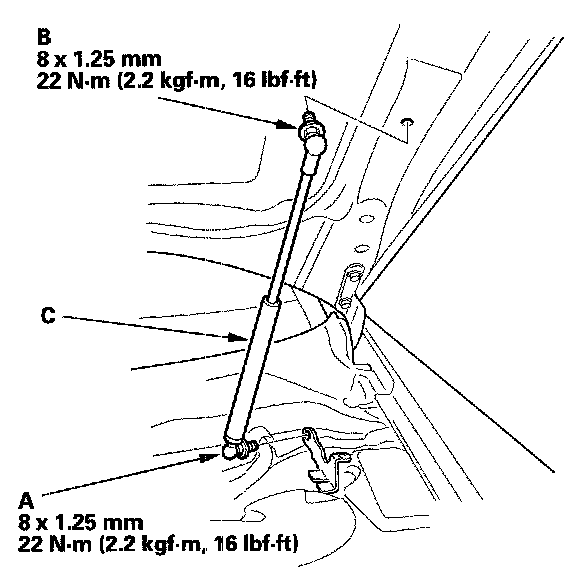 B
8 x 1.25 mm
22 N·m (2.2 kgf·m, 16 lbf·ft)

C

A
8 x 1.25 mm
22 N·m (2.2 kgf·m, 16 lbf·ft)