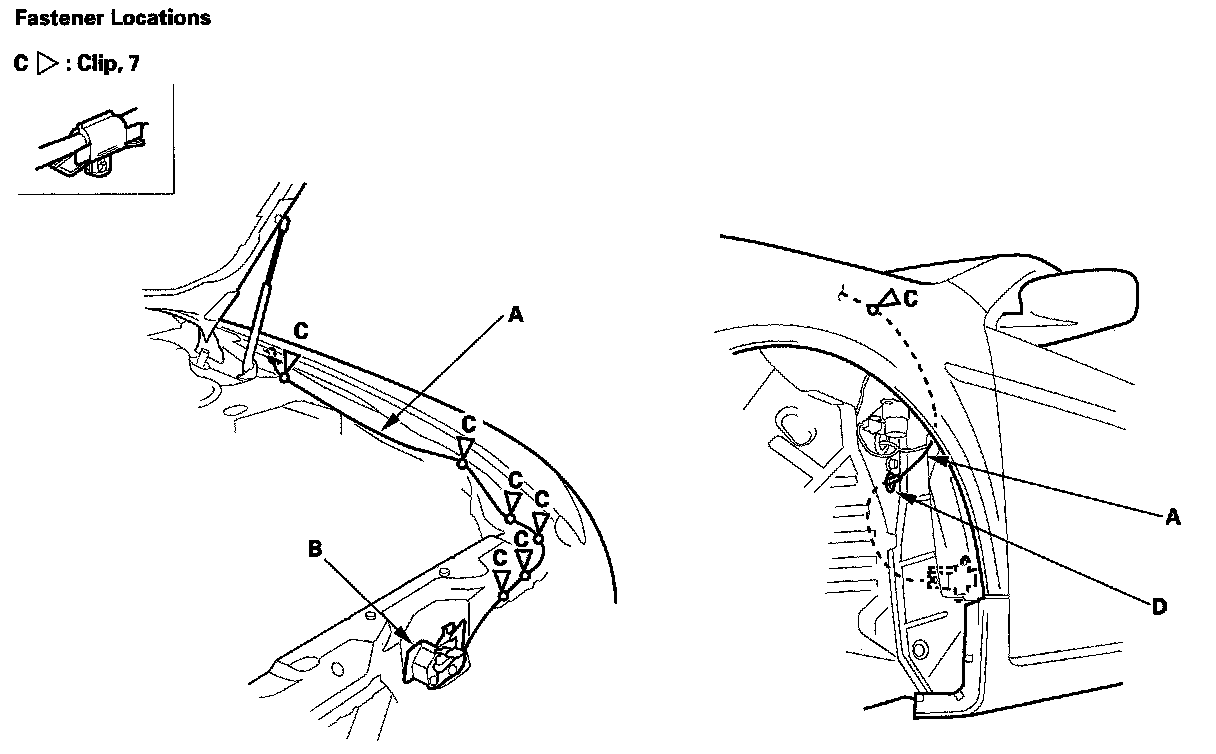 Fastener Locations

C ▷ : Clip, 7

C
A
C
C
C
C
C
B

C
A
D