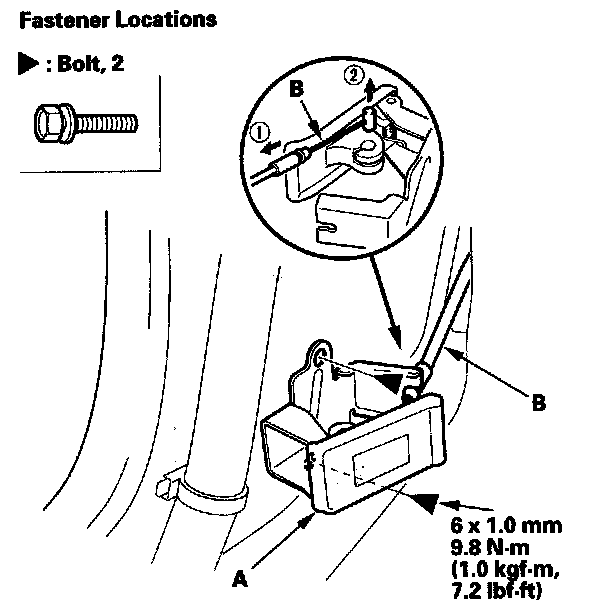 Fastener Locations

▶ : Bolt, 2

B

①

②

B

A

6 x 1.0 mm
9.8 N·m
(1.0 kgf·m,
7.2 lbf·ft)