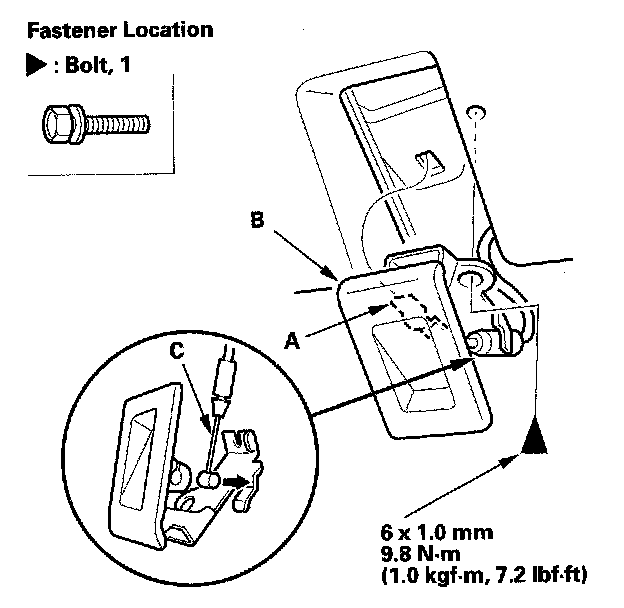 Fastener Location

▶ : Bolt, 1

B

A

C

6 x 1.0 mm
9.8 N·m
(1.0 kgf·m, 7.2 lbf·ft)