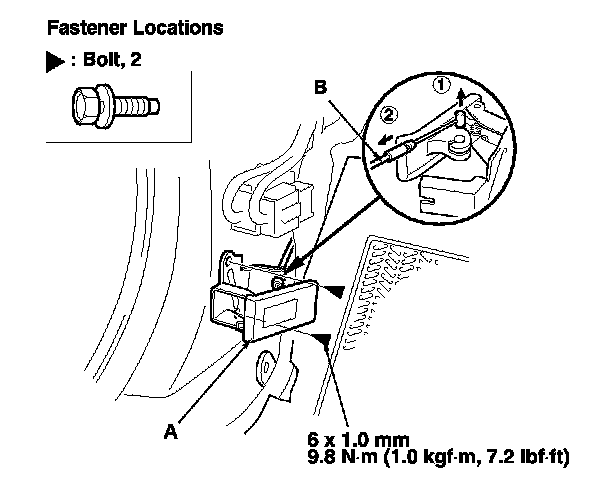 Fastener Locations

▶ : Bolt, 2

B

①

②

A

6 x 1.0 mm
9.8 N·m (1.0 kgf·m, 7.2 lbf·ft)