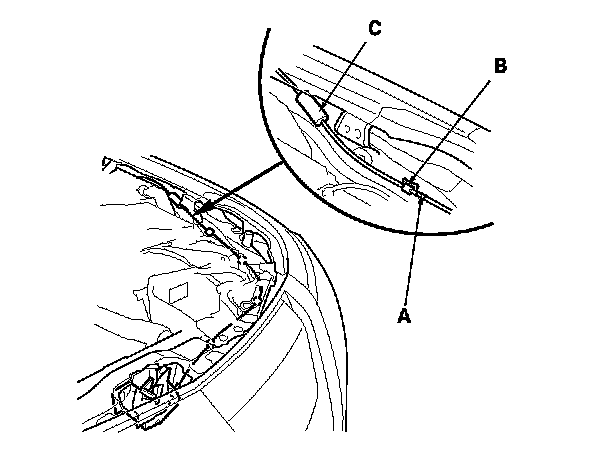 C
B
A