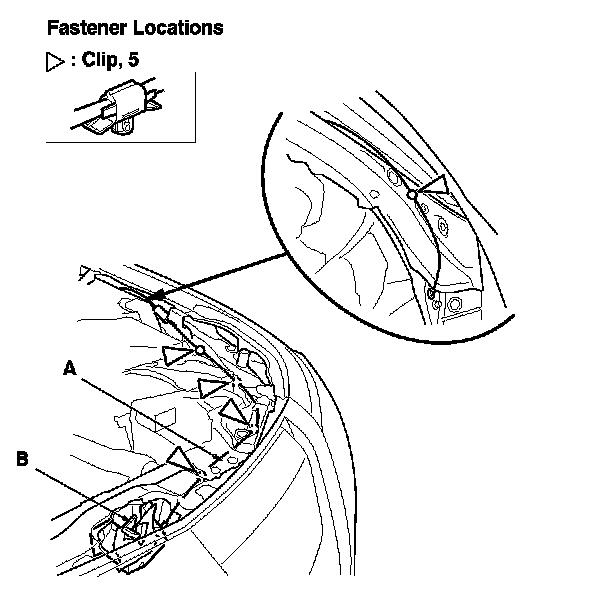 Fastener Locations

▷ : Clip, 5

A

B