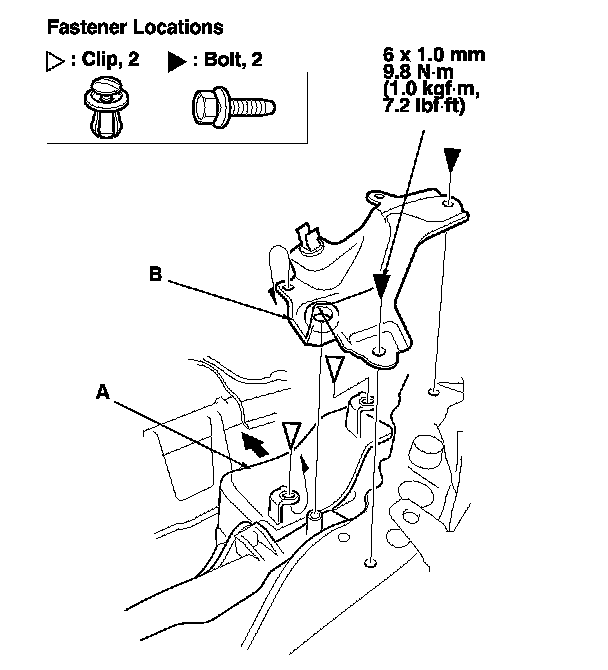 Fastener Locations

▷ : Clip, 2 ▶ : Bolt, 2

6 x 1.0 mm
9.8 N·m
(1.0 kgf·m,
7.2 lbf·ft)

B

A