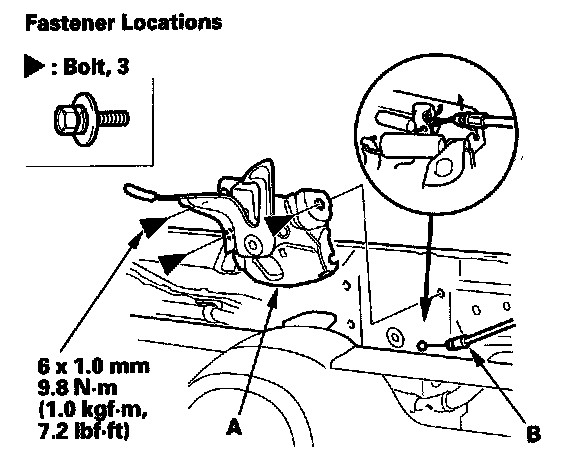 Fastener Locations

▶ : Bolt, 3

6 x 1.0 mm
9.8 N·m
(1.0 kgf·m,
7.2 lbf·ft)

A

B