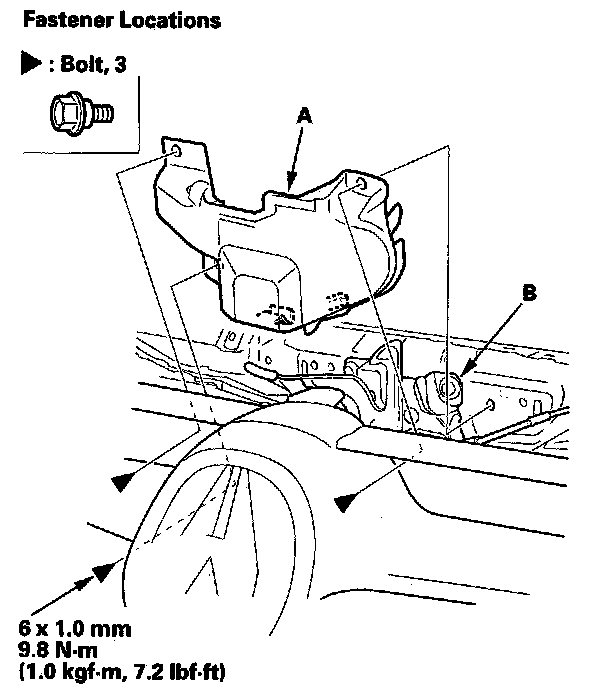 Fastener Locations

▶ : Bolt, 3

A

B

6 x 1.0 mm
9.8 N·m
(1.0 kgf·m, 7.2 lbf·ft)