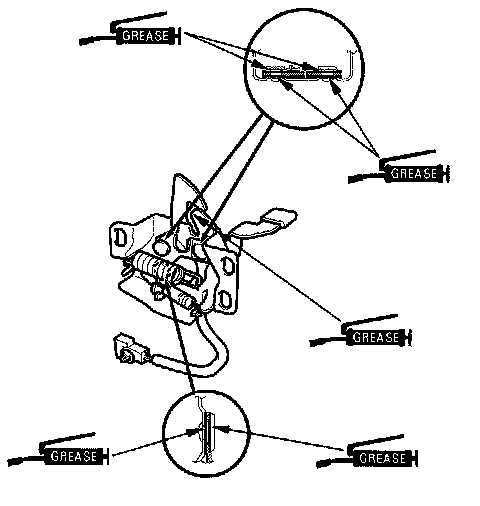 GREASE

GREASE

GREASE

GREASE

GREASE