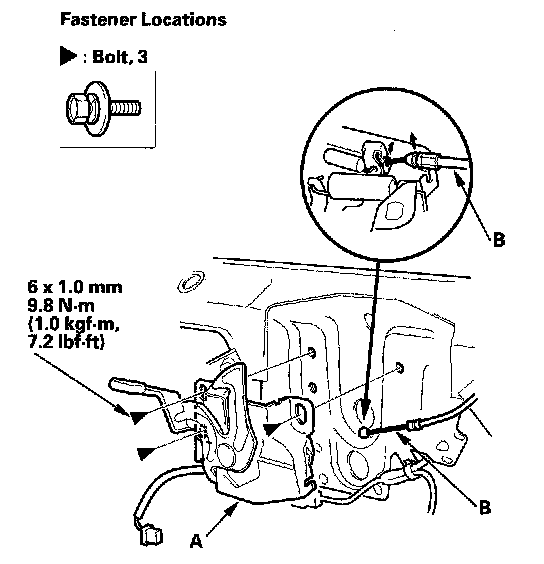 Fastener Locations

▶ : Bolt, 3

B

6 x 1.0 mm
9.8 N·m
(1.0 kgf·m,
7.2 lbf·ft)

B

A