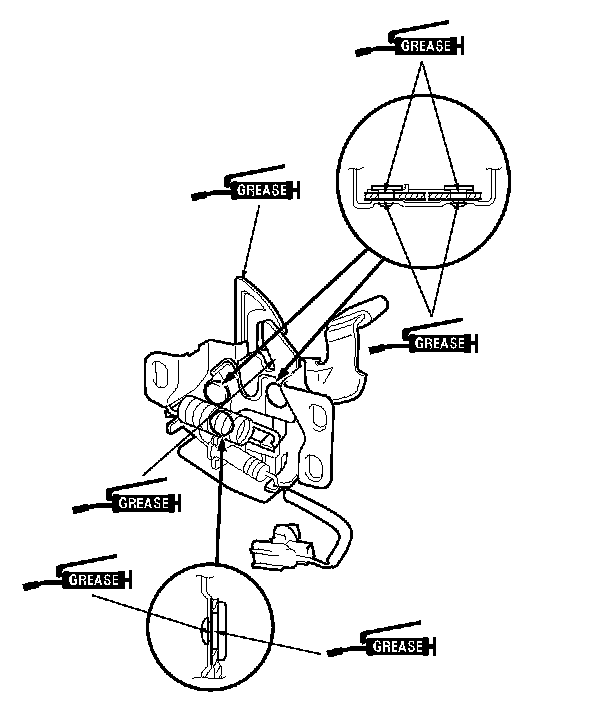 GREASE

GREASE

GREASE

GREASE

GREASE

GREASE