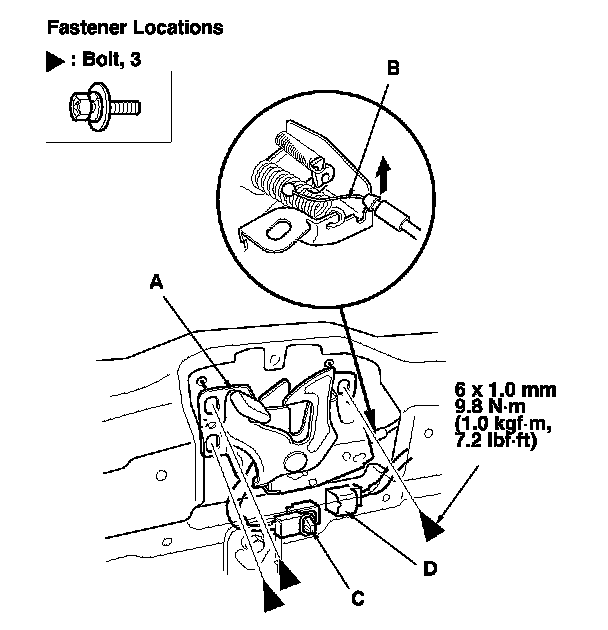 Fastener Locations

▶ : Bolt, 3

B

A

6 x 1.0 mm
9.8 N·m
(1.0 kgf·m,
7.2 lbf·ft)

D

C