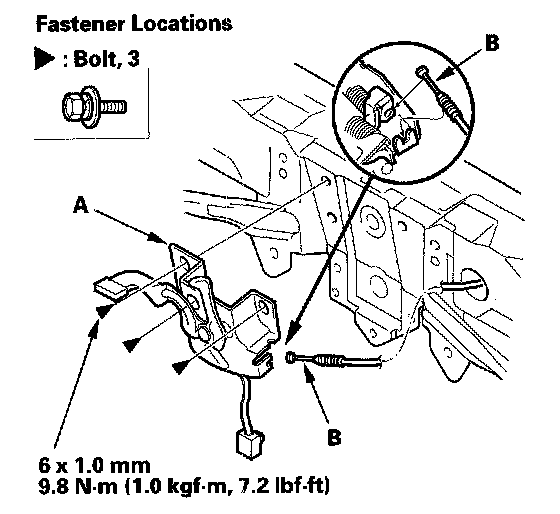 Fastener Locations

▶ : Bolt, 3

B

A

B

6 x 1.0 mm
9.8 N·m (1.0 kgf·m, 7.2 lbf·ft)