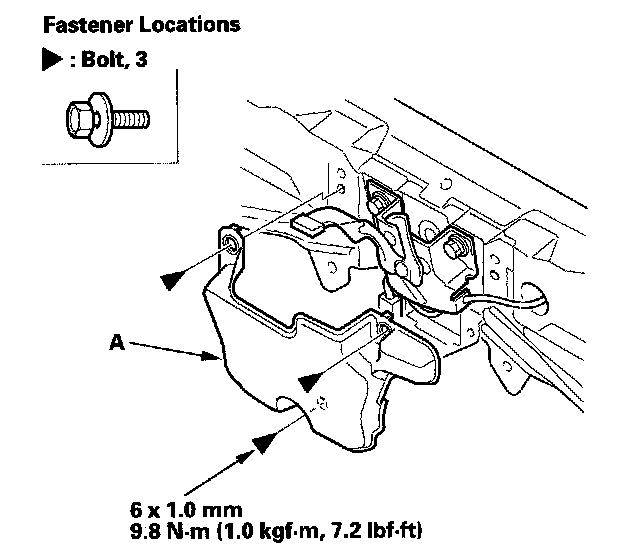 Fastener Locations

▶ : Bolt, 3

A

6 x 1.0 mm
9.8 N·m (1.0 kgf·m, 7.2 lbf·ft)