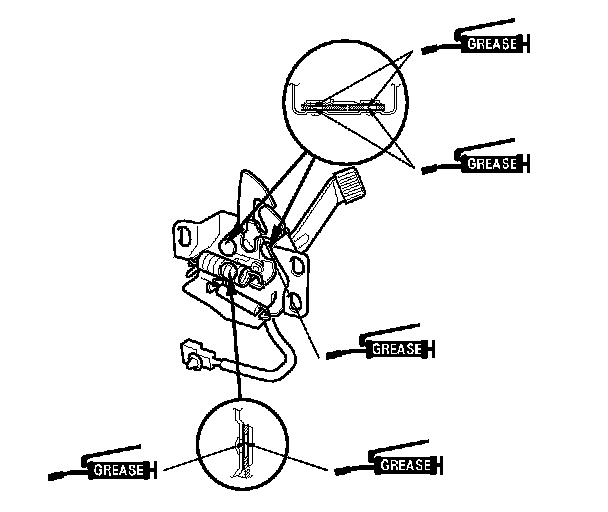 GREASE

GREASE

GREASE

GREASE

GREASE