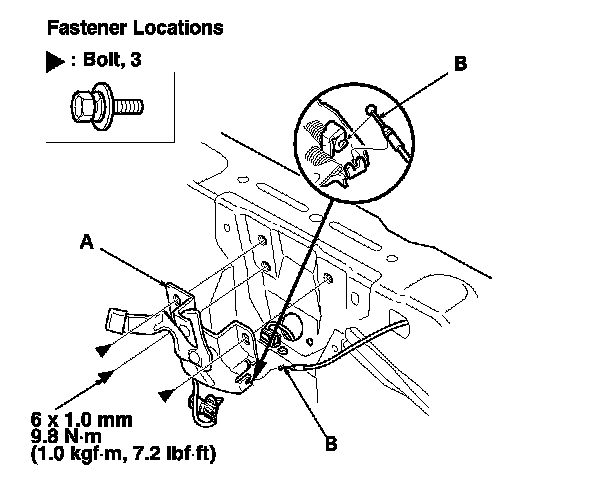 Fastener Locations

▶ : Bolt, 3

B

A

6 x 1.0 mm
9.8 N·m
(1.0 kgf·m, 7.2 lbf·ft)

B