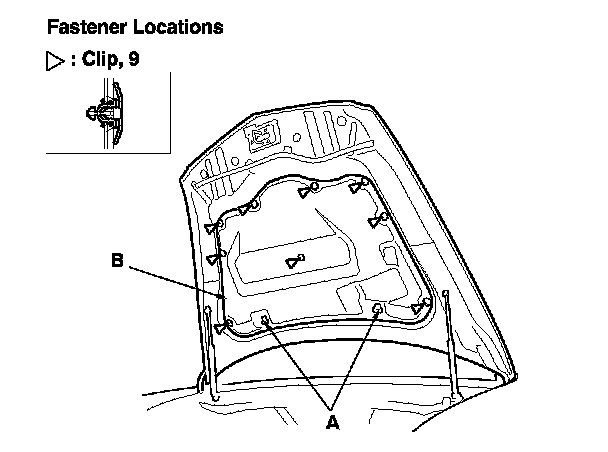 Fastener Locations

▷ : Clip, 9

B

A