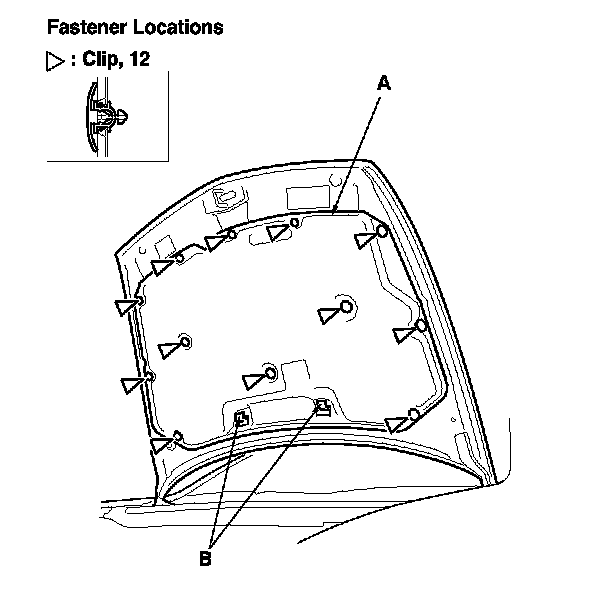 Fastener Locations

▷ : Clip, 12

A

B