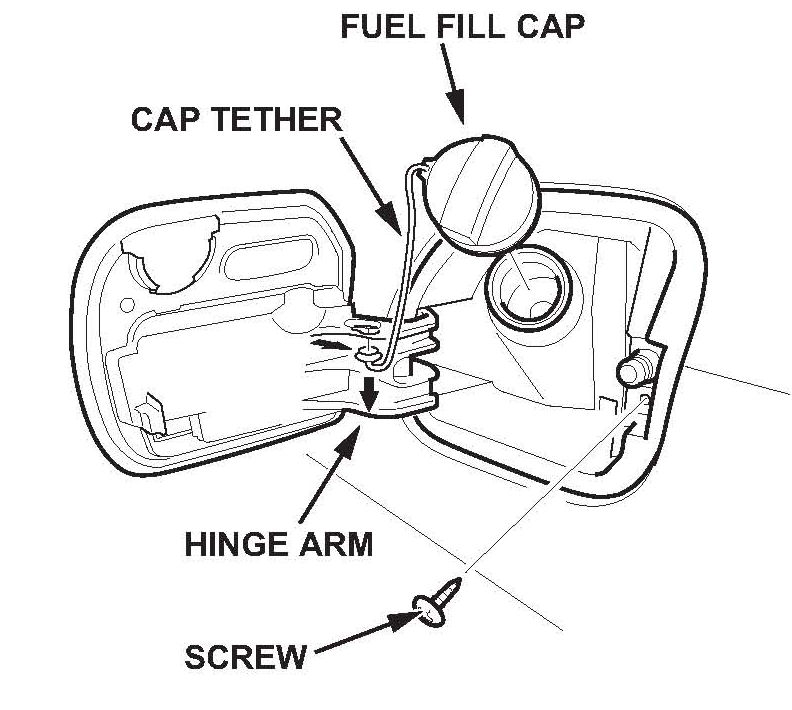 FUEL FILL CAP

CAP TETHER

HINGE ARM

SCREW