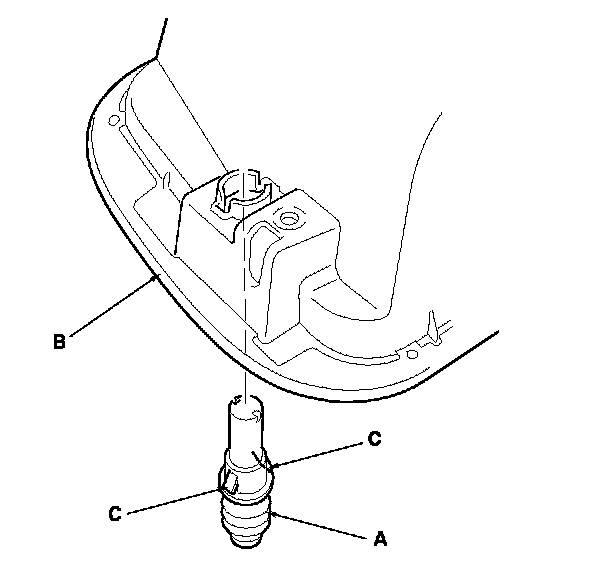 B
C
C
A