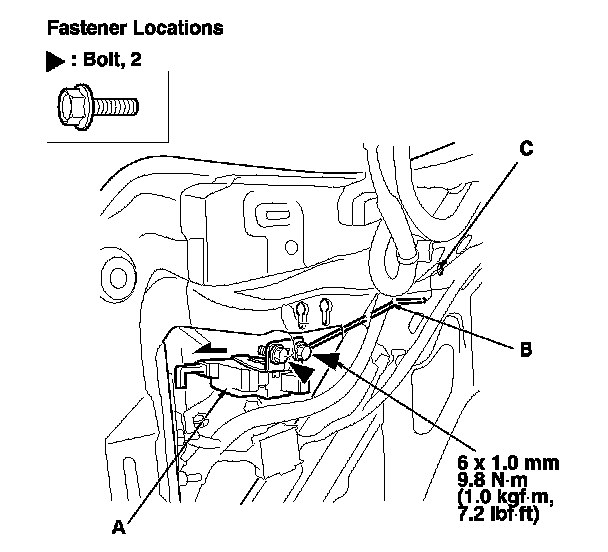 Fastener Locations

▶ : Bolt, 2

C

B

6 x 1.0 mm
9.8 N·m
(1.0 kgf·m,
7.2 lbf·ft)

A