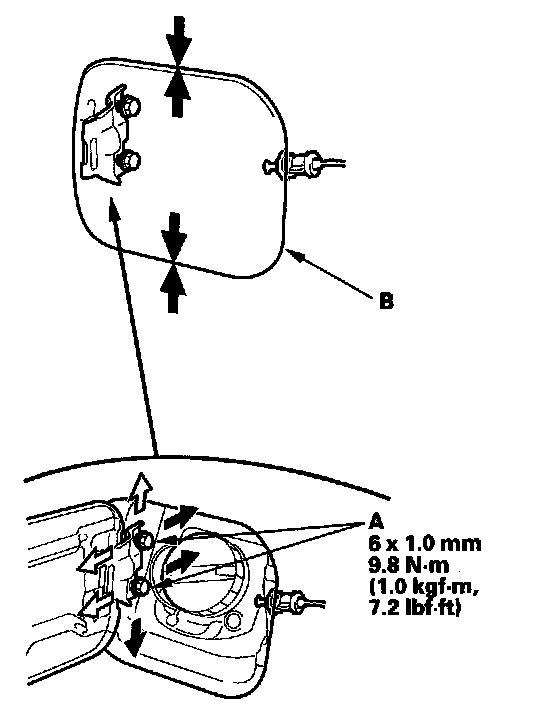 B

A
6 x 1.0 mm
9.8 N·m
(1.0 kgf·m,
7.2 lbf·ft)