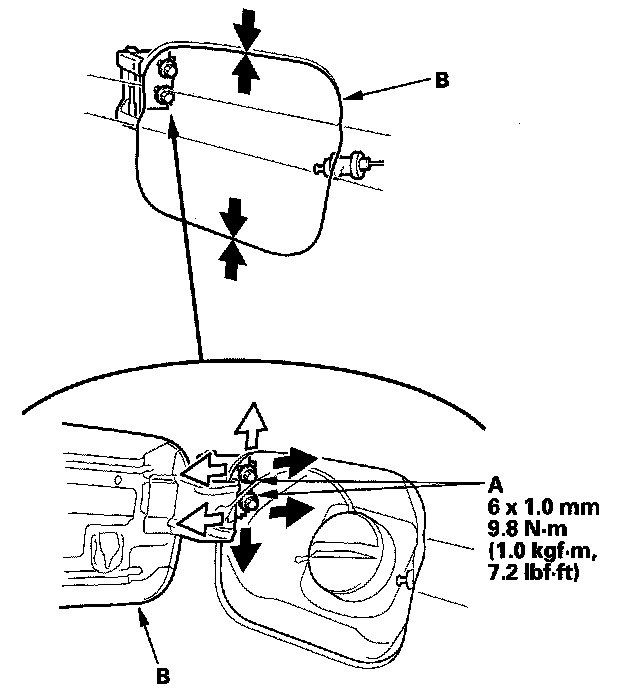 B

A
6 x 1.0 mm
9.8 N·m
(1.0 kgf·m,
7.2 lbf·ft)

B