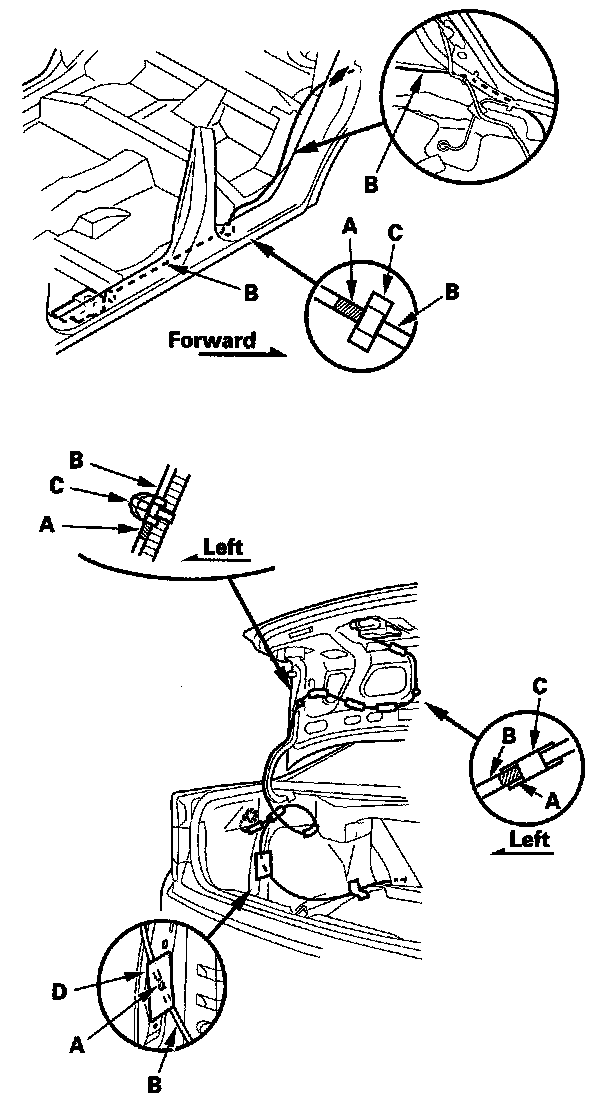 B
A
C
B
B
Forward

B
C
A
Left
C
B
A
Left
D
A
B