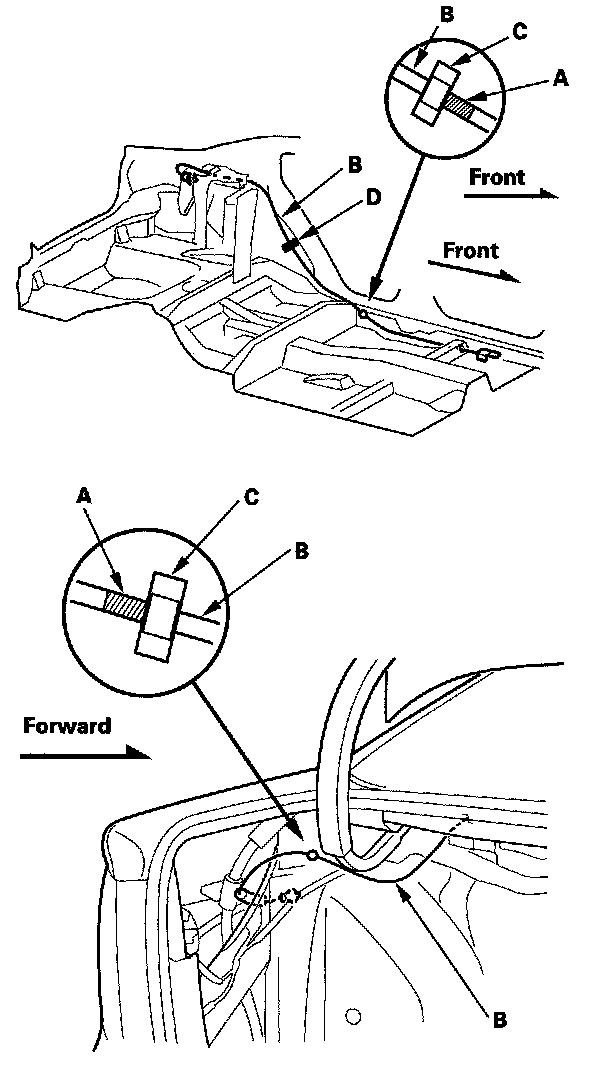 B
C
A
B
D
Front
Front

A
C
B
Forward
B