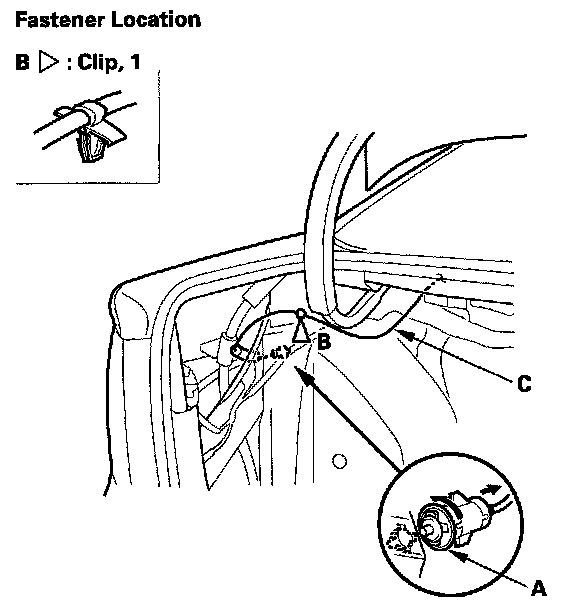 Fastener Location

B ▷ : Clip, 1

B

C

A