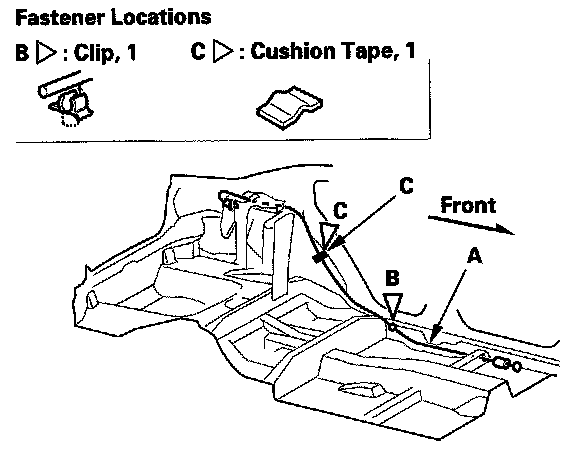 Fastener Locations

B ▷ : Clip, 1

C ▷ : Cushion Tape, 1

C

C

Front

A

B