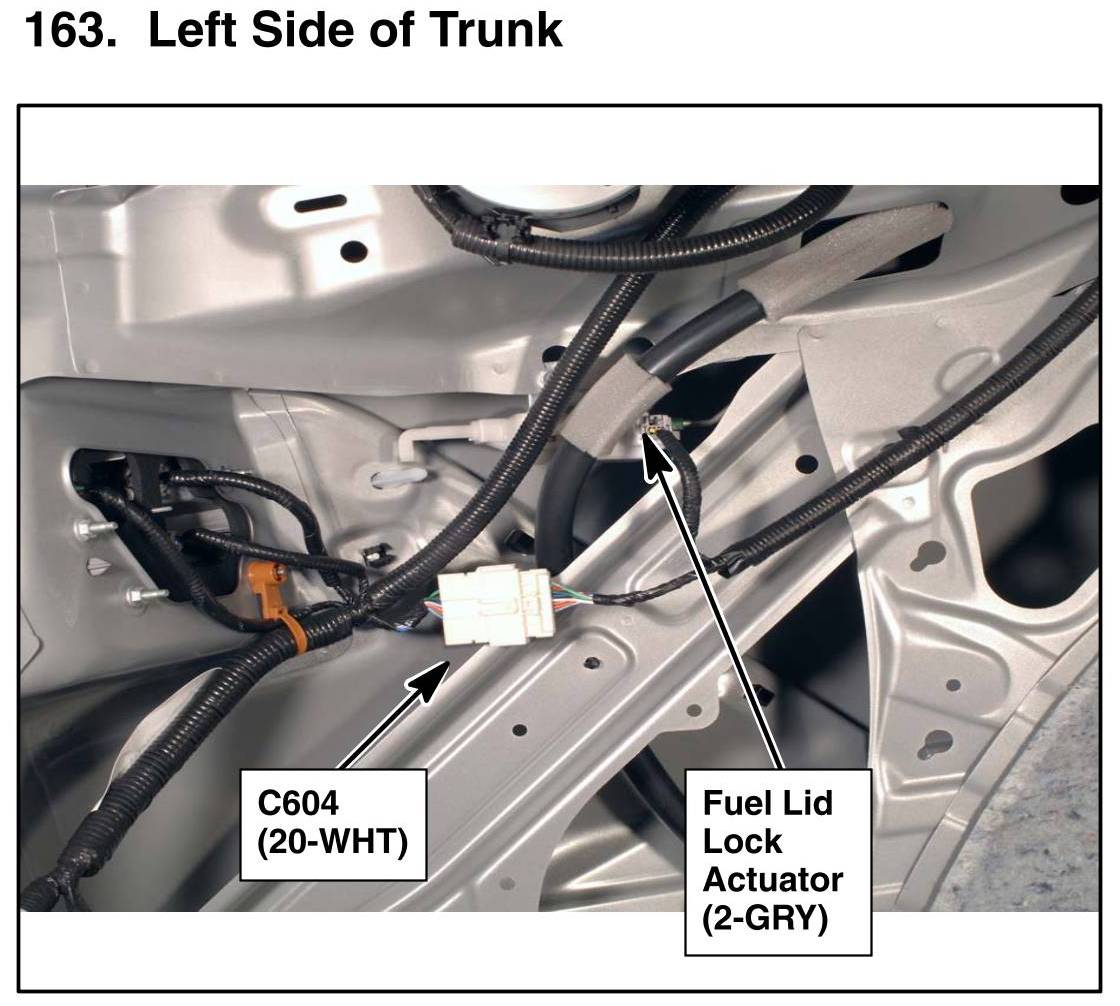 163. Left Side of Trunk

C604
(20-WHT)

Fuel Lid
Lock
Actuator
(2-GRY)