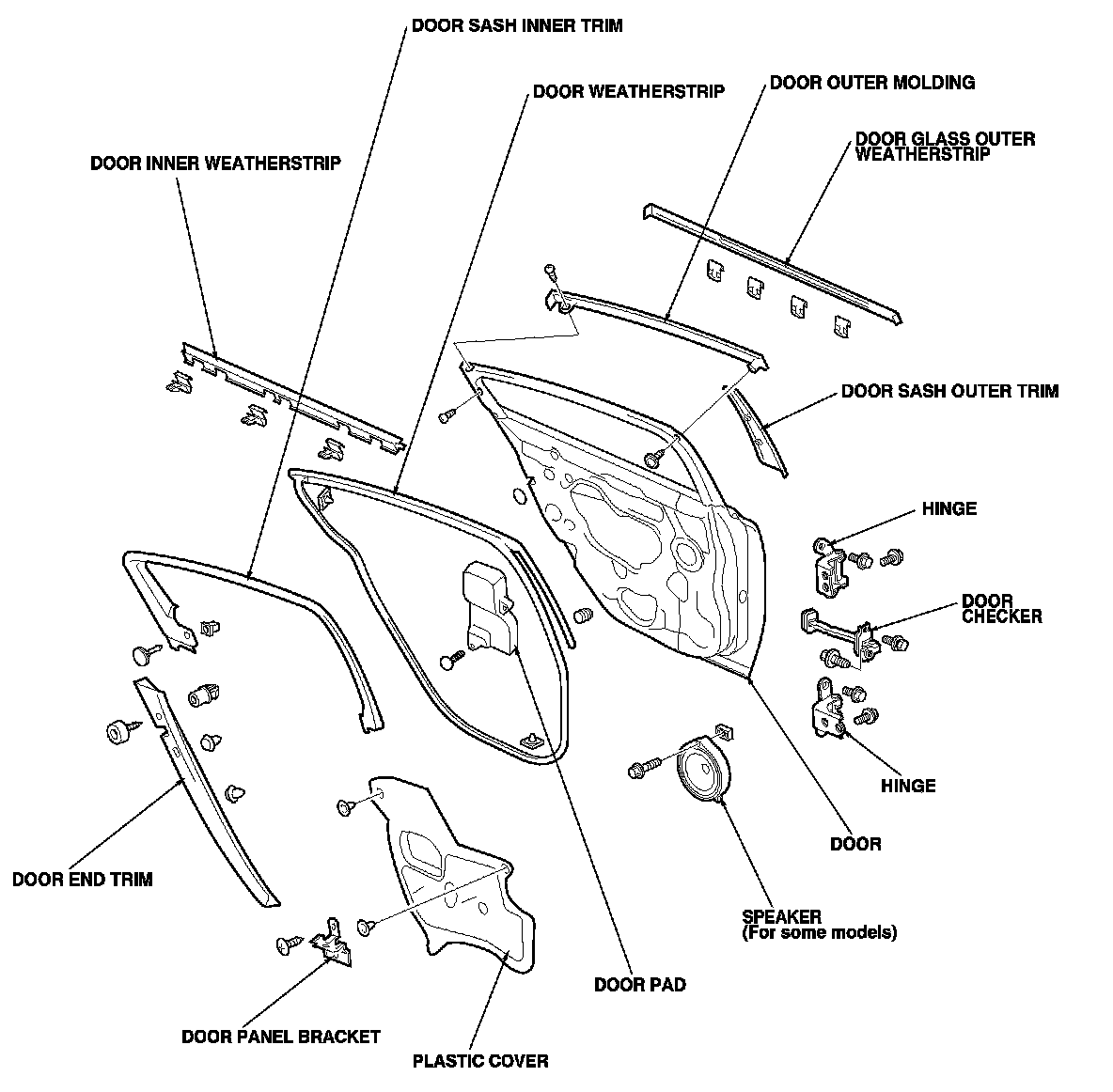 DOOR SASH INNER TRIM

DOOR WEATHERSTRIP

DOOR OUTER MOLDING

DOOR GLASS OUTER WEATHERSTRIP

DOOR INNER WEATHERSTRIP

DOOR SASH OUTER TRIM

HINGE

DOOR CHECKER

HINGE

DOOR

SPEAKER (For some models)

DOOR END TRIM

DOOR PAD

DOOR PANEL BRACKET

PLASTIC COVER