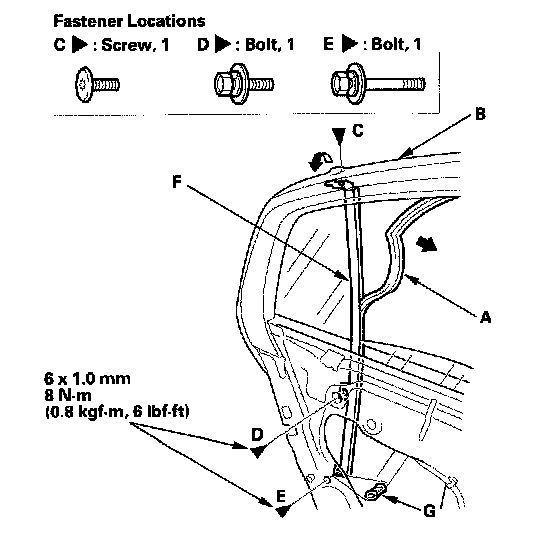 Fastener Locations
C ▶ : Screw, 1 D ▶ : Bolt, 1 E ▶ : Bolt, 1

B

C

F

A

6 x 1.0 mm
8 N·m
(0.8 kgf·m, 6 lbf·ft)

D

E

G