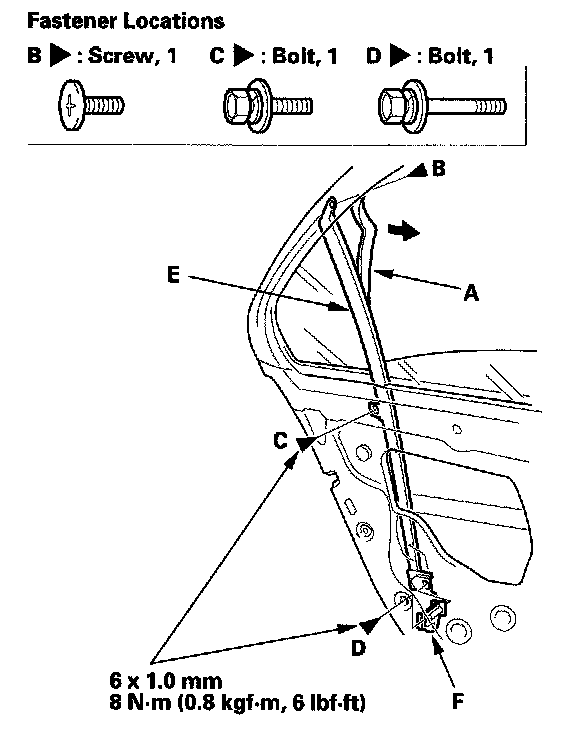 Fastener Locations

B ▶ : Screw, 1    C ▶ : Bolt, 1    D ▶ : Bolt, 1

B

E

A

C

D

F

6 x 1.0 mm
8 N·m (0.8 kgf·m, 6 lbf·ft)