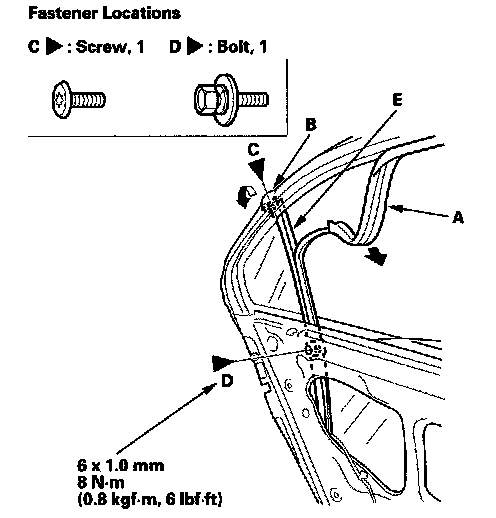 Fastener Locations

C ▶ : Screw, 1    D ▶ : Bolt, 1

E

B

C

A

D

6 x 1.0 mm
8 N·m
(0.8 kgf·m, 6 lbf·ft)