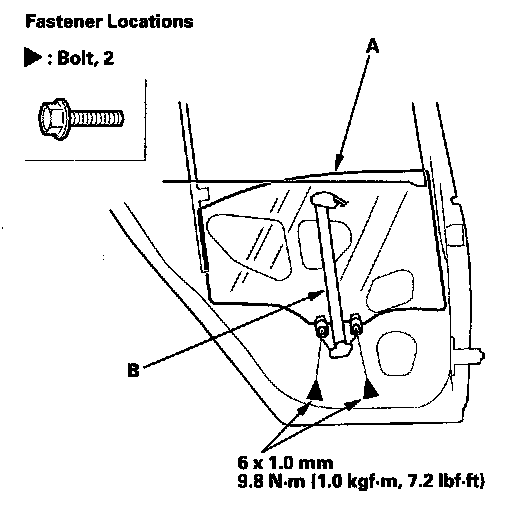 Fastener Locations

▶ : Bolt, 2

A

B

6 x 1.0 mm
9.8 N·m (1.0 kgf·m, 7.2 lbf·ft)