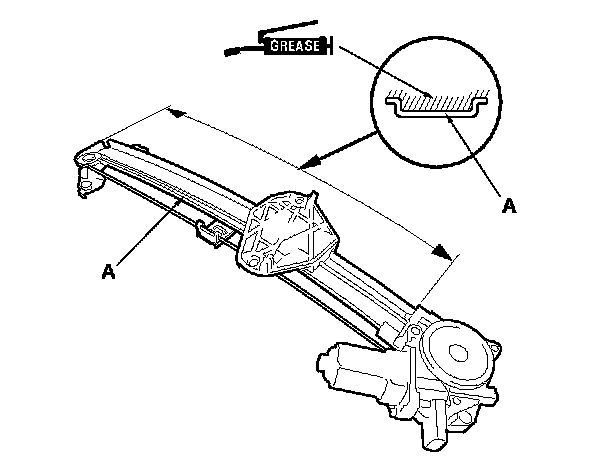 GREASE

A

A