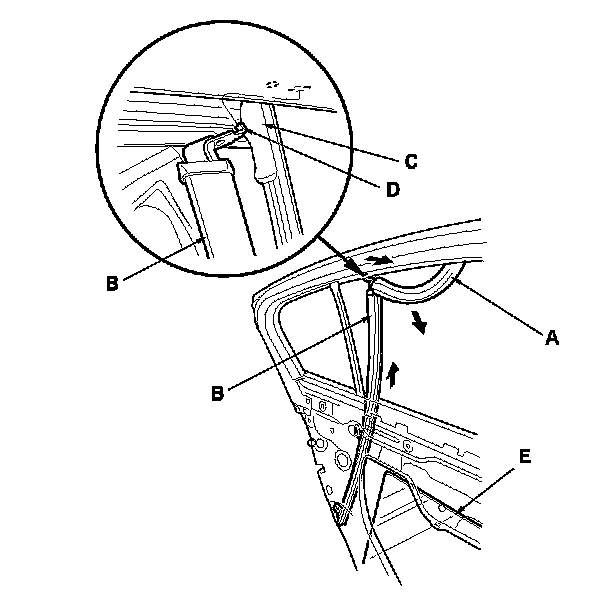 C
D
B
A
B
E