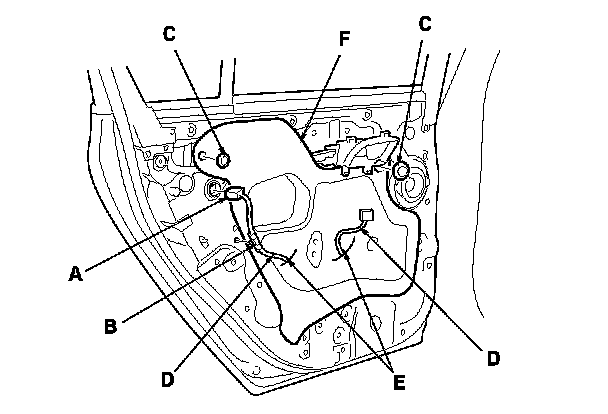 C
F
C
A
B
D
E
D