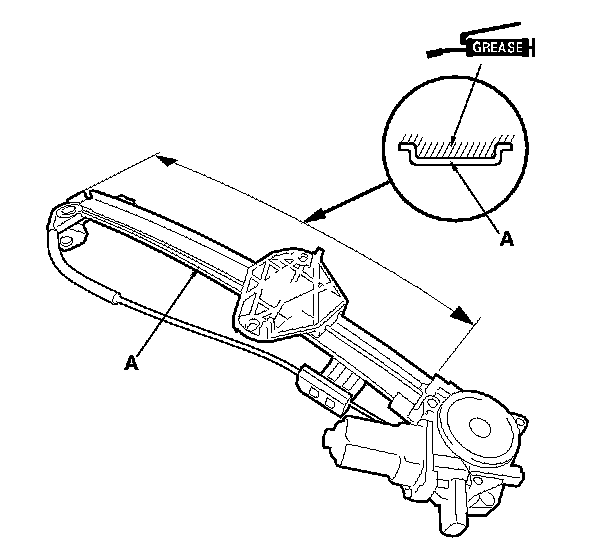 GREASE

A

A