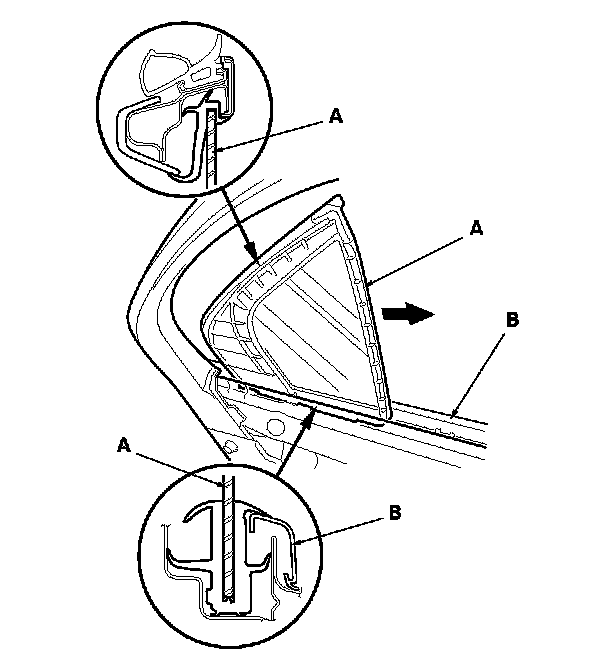 A
A
B
A
B