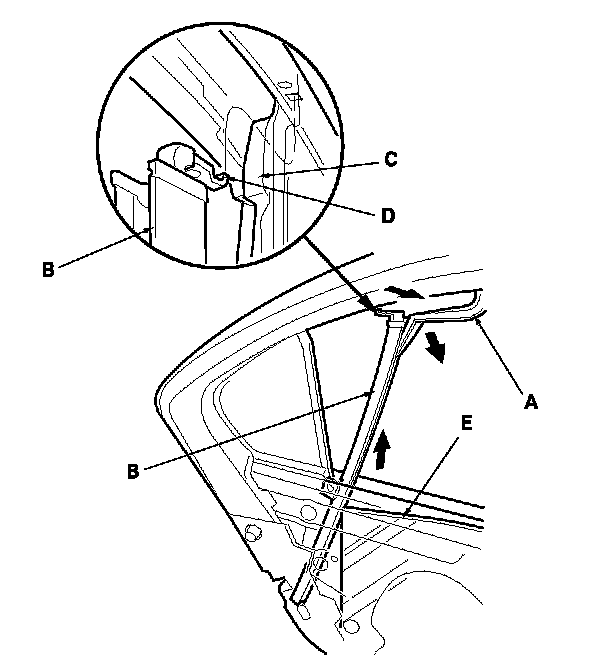 C
D
B
A
E
B