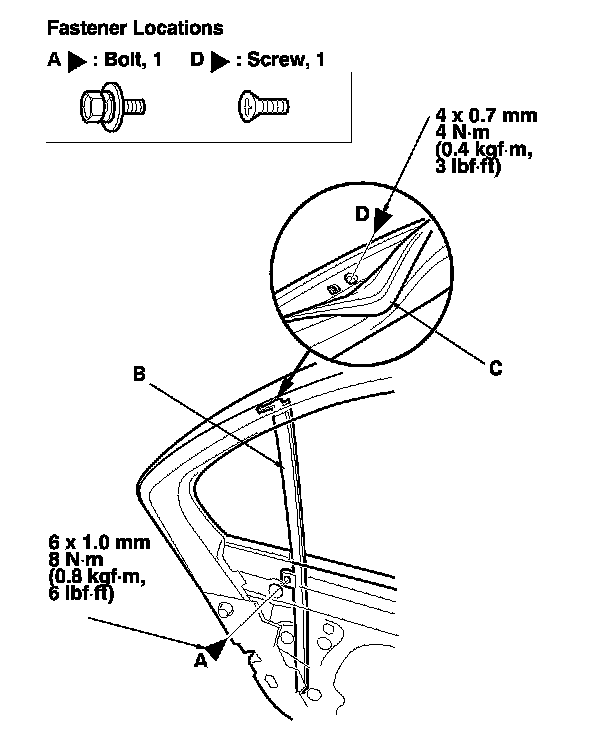 Fastener Locations

A ▶ : Bolt, 1 D ▶ : Screw, 1

4 x 0.7 mm
4 N·m
(0.4 kgf·m,
3 lbf·ft)

D

C

B

6 x 1.0 mm
8 N·m
(0.8 kgf·m,
6 lbf·ft)

A