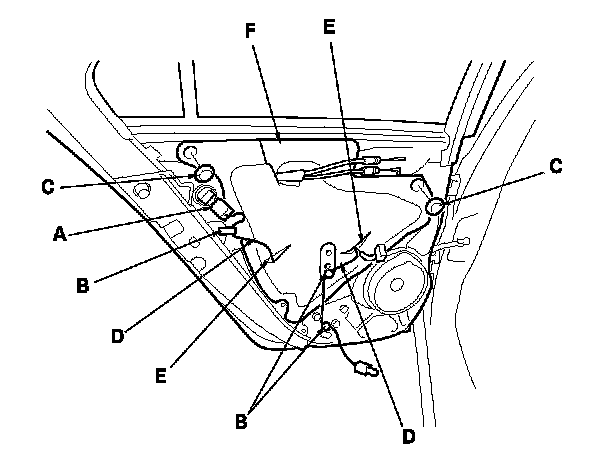 F
E
C
C
A
B
D
E
B
D