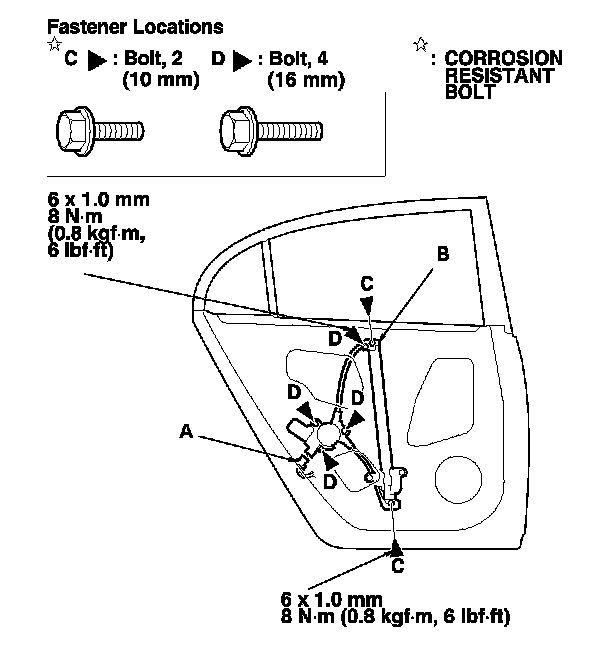 Fastener Locations

☆ C ▶ : Bolt, 2 (10 mm)

D ▶ : Bolt, 4 (16 mm)

☆ : CORROSION RESISTANT BOLT

6 x 1.0 mm
8 N·m
(0.8 kgf·m,
6 lbf·ft)

B

C

D

D

D

A

D

C

6 x 1.0 mm
8 N·m (0.8 kgf·m, 6 lbf·ft)