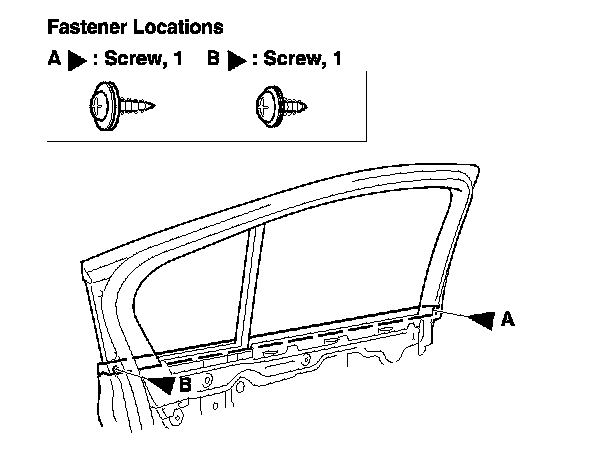 Fastener Locations

A ▶ : Screw, 1 B ▶ : Screw, 1

A

B