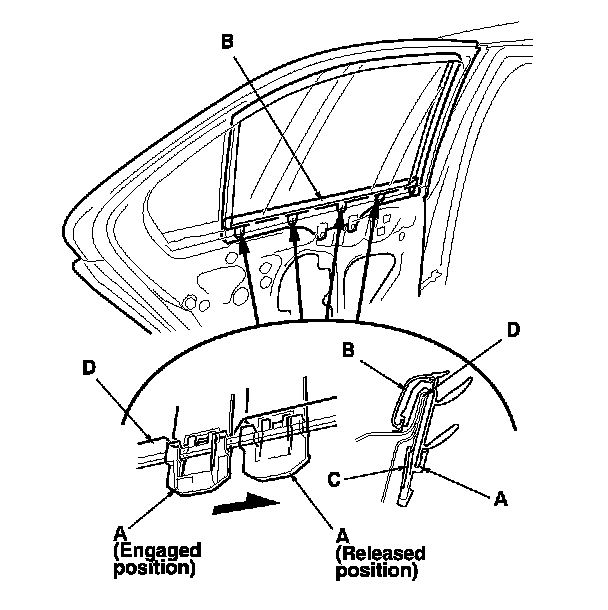 B

D

B

D

C

A

A
(Engaged position)

A
(Released position)